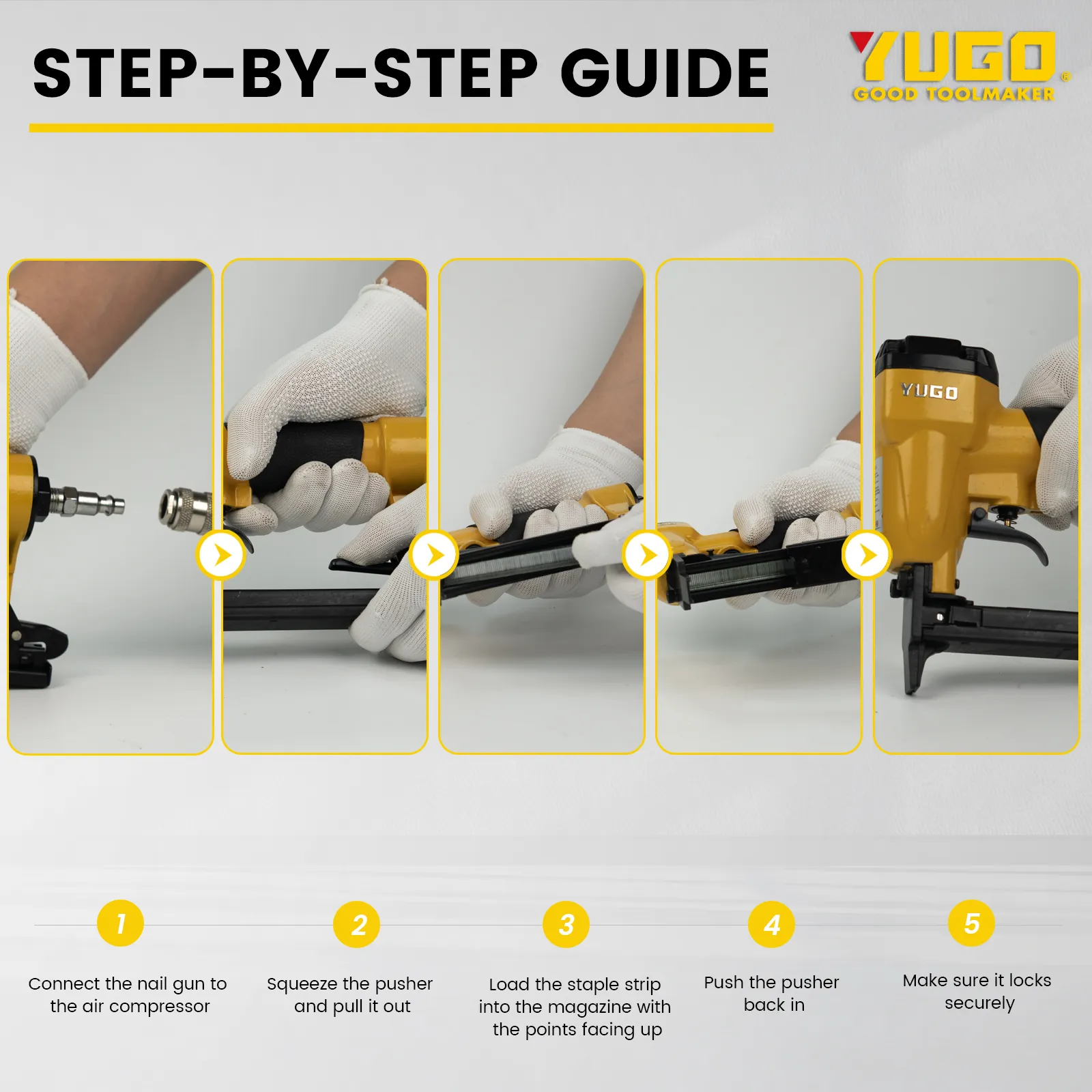 STEP-BY-STEP GUIDE

YUGO®
GOOD TOOLMAKER

YUGO

1
Connect the nail gun to the air compressor

2
Squeeze the pusher and pull it out

3
Load the staple strip into the magazine with the points facing up

4
Push the pusher back in

5
Make sure it locks securely