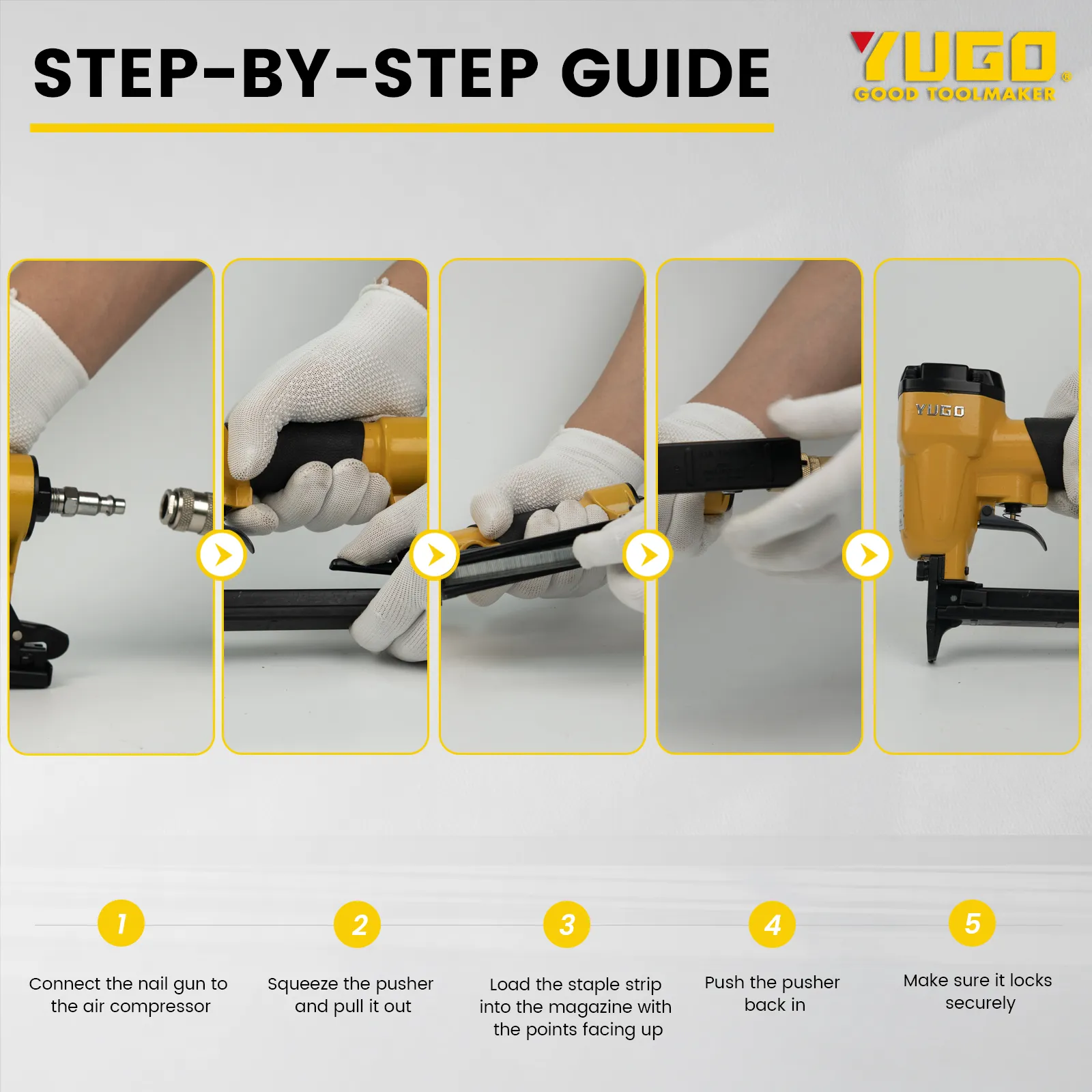 STEP-BY-STEP GUIDE

YUGO®
GOOD TOOLMAKER

YUGO

1
Connect the nail gun to the air compressor

2
Squeeze the pusher and pull it out

3
Load the staple strip into the magazine with the points facing up

4
Push the pusher back in

5
Make sure it locks securely