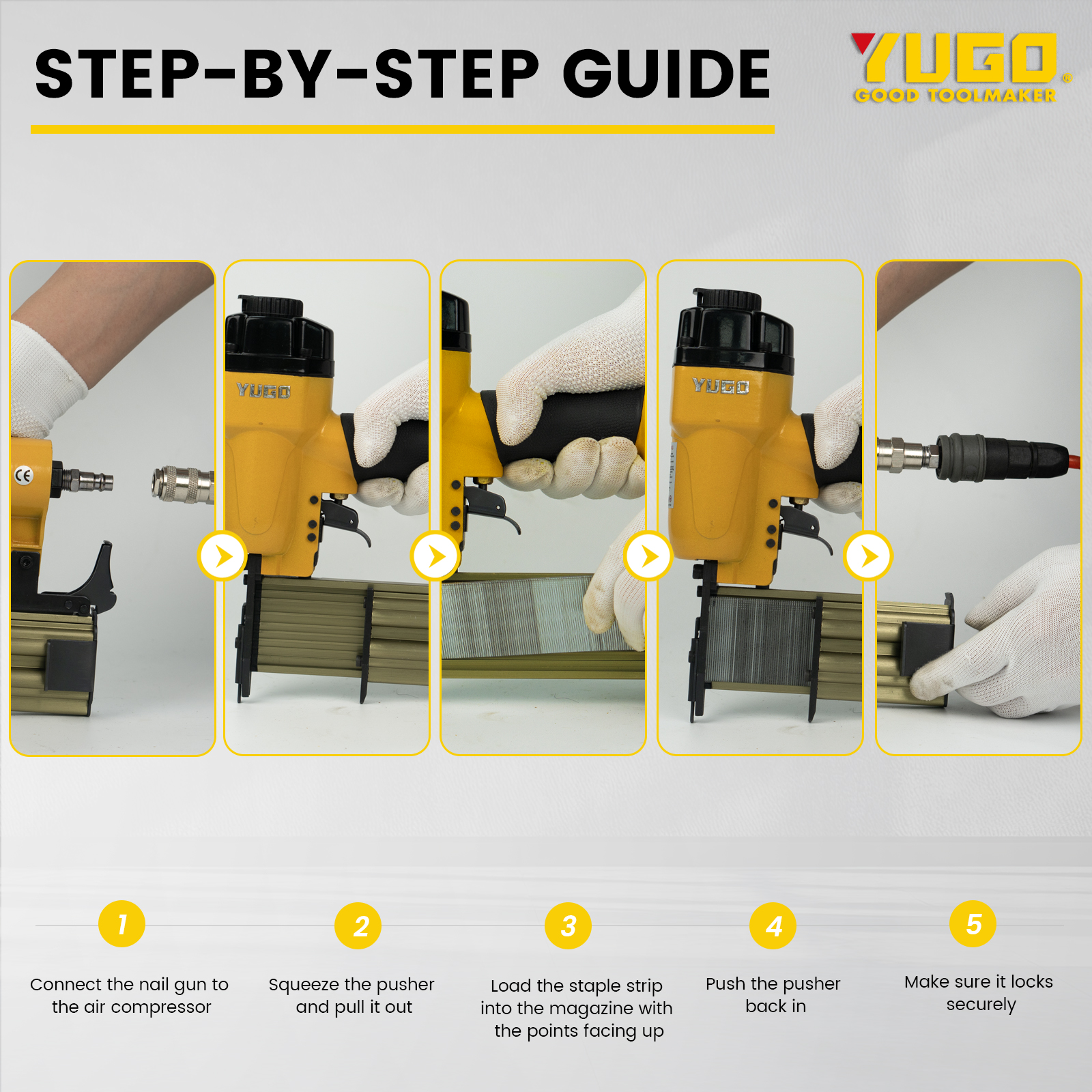 STEP-BY-STEP GUIDE

YUGO®
GOOD TOOLMAKER

CE

YUGO

YUGO

1
Connect the nail gun to the air compressor

2
Squeeze the pusher and pull it out

3
Load the staple strip into the magazine with the points facing up

4
Push the pusher back in

5
Make sure it locks securely