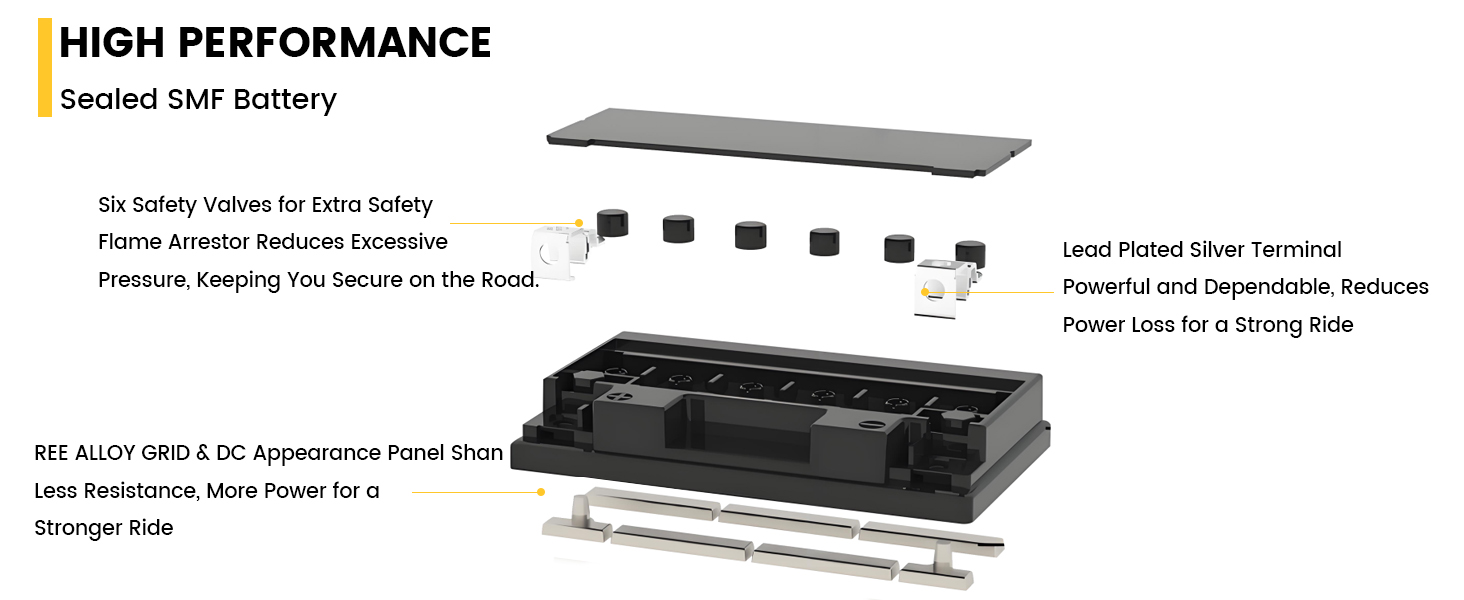 HIGH PERFORMANCE
Sealed SMF Battery

Six Safety Valves for Extra Safety
Flame Arrestor Reduces Excessive Pressure, Keeping You Secure on the Road.

Lead Plated Silver Terminal
Powerful and Dependable, Reduces Power Loss for a Strong Ride

REE ALLOY GRID & DC Appearance Panel Shan
Less Resistance, More Power for a Stronger Ride